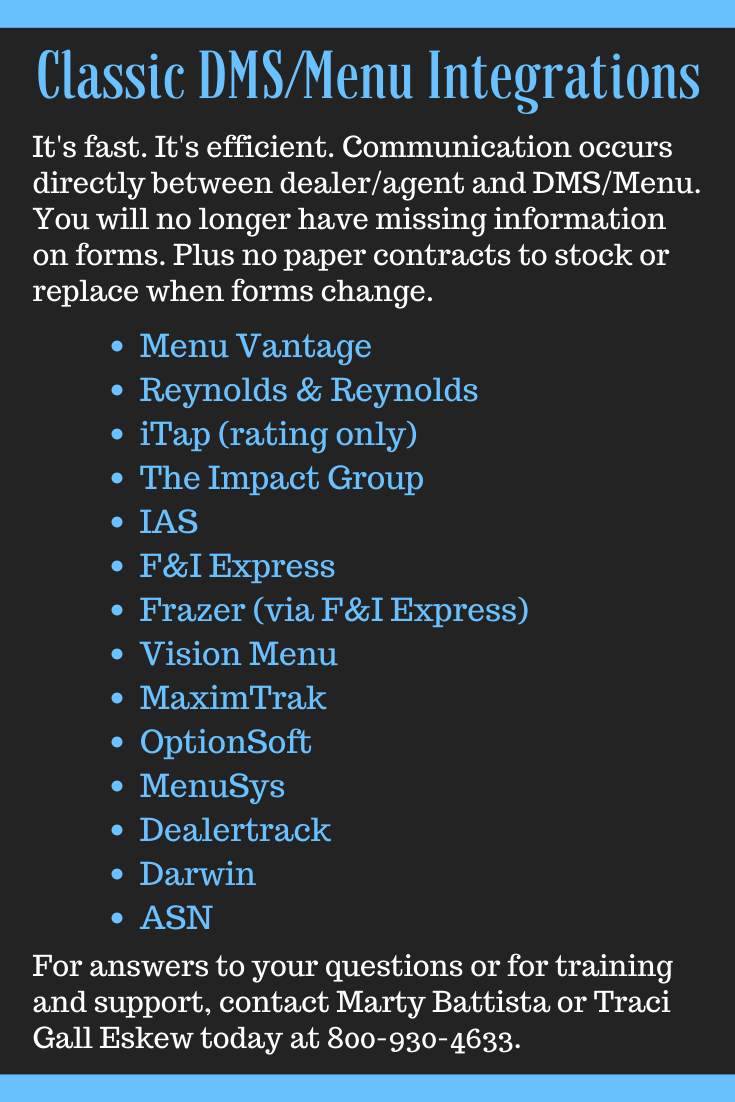 Classic DMS/Menu Integrations

It's fast. It's efficient. Communication occurs directly between dealer/agent and DMS/Menu. You will no longer have missing information on forms. Plus no paper contracts to stock or replace when forms change.

- Menu Vantage
- Reynolds & Reynolds
- iTap (rating only)
- The Impact Group
- IAS
- F&I Express
- Frazer (via F&I Express)
- Vision Menu
- MaximTrak
- OptionSoft
- MenuSys
- Dealertrack
- Darwin
- ASN

For answers to your questions or for training and support, contact Marty Battista or Traci Gall Eskew today at 800-930-4633.